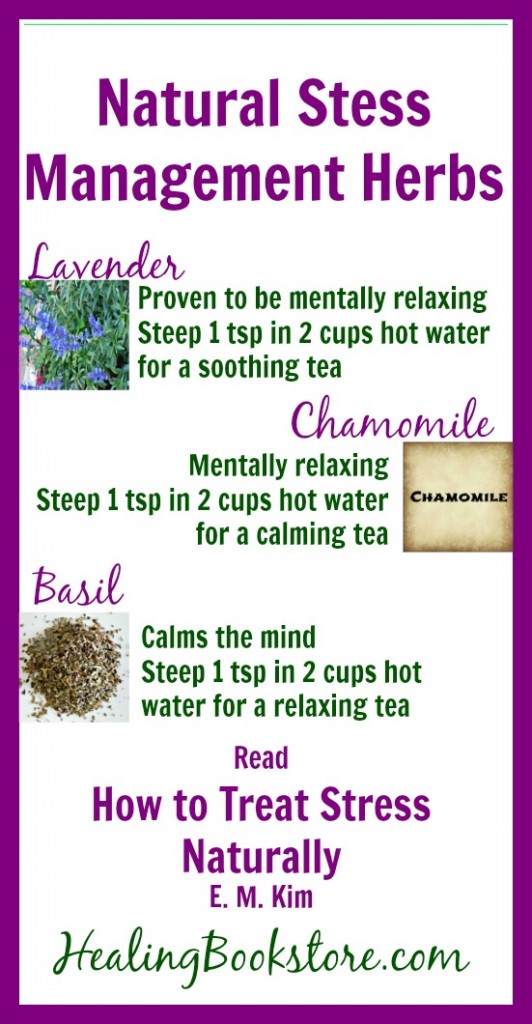 Natural Stess Management Herbs

Lavender
Proven to be mentally relaxing
Steep 1 tsp in 2 cups hot water for a soothing tea

Chamomile
Mentally relaxing
Steep 1 tsp in 2 cups hot water for a calming tea

CHAMOMILE

Basil
Calms the mind
Steep 1 tsp in 2 cups hot water for a relaxing tea

Read
How to Treat Stress Naturally
E. M. Kim

HealingBookstore.com