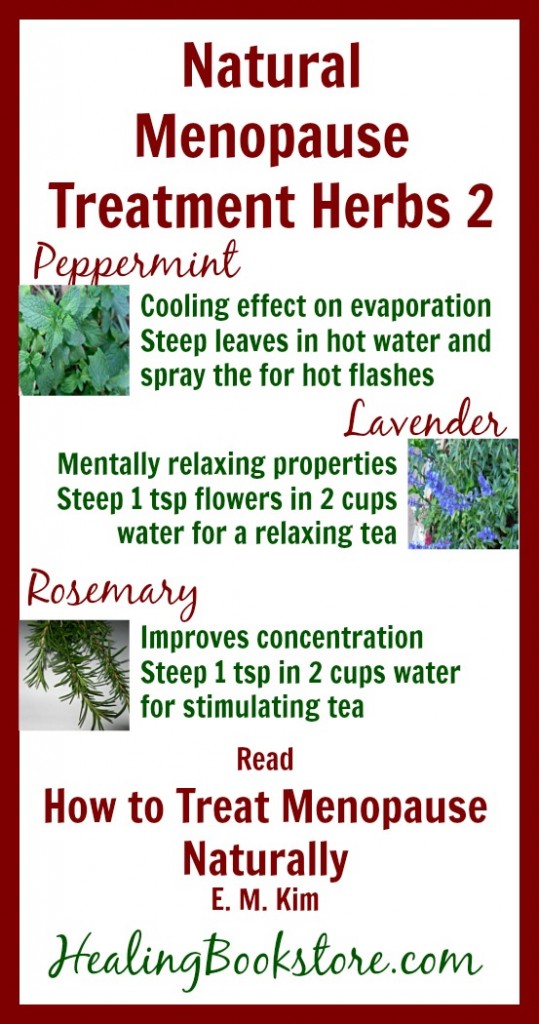 Natural Menopause Treatment Herbs 2

Peppermint

Cooling effect on evaporation
Steep leaves in hot water and spray the for hot flashes

Lavender

Mentally relaxing properties
Steep 1 tsp flowers in 2 cups water for a relaxing tea

Rosemary

Improves concentration
Steep 1 tsp in 2 cups water for stimulating tea

Read

How to Treat Menopause Naturally

E. M. Kim

HealingBookstore.com