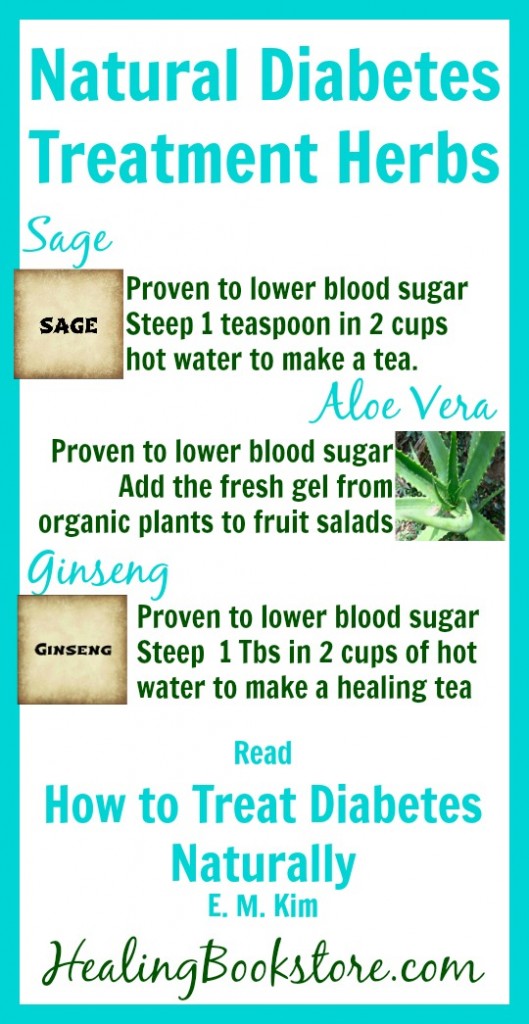 Natural Diabetes Treatment Herbs

Sage

SAGE

Proven to lower blood sugar
Steep 1 teaspoon in 2 cups hot water to make a tea.

Aloe Vera

Proven to lower blood sugar
Add the fresh gel from organic plants to fruit salads

Ginseng

GINSENG

Proven to lower blood sugar
Steep 1 Tbs in 2 cups of hot water to make a healing tea

Read

How to Treat Diabetes Naturally

E. M. Kim

HealingBookstore.com