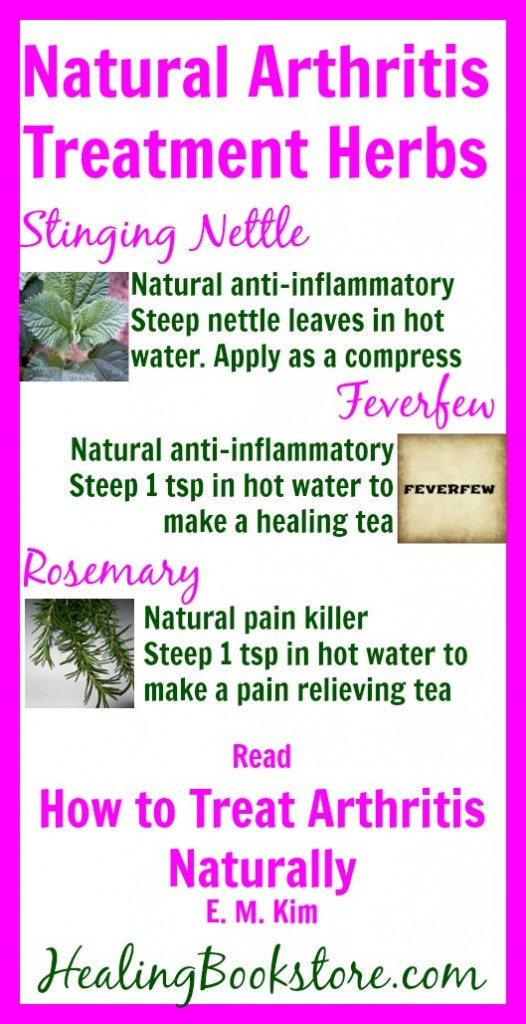 Natural Arthritis Treatment Herbs

Stinging Nettle

Natural anti-inflammatory
Steep nettle leaves in hot water. Apply as a compress

Feverfew

Natural anti-inflammatory
Steep 1 tsp in hot water to make a healing tea

FEVERFEW

Rosemary

Natural pain killer
Steep 1 tsp in hot water to make a pain relieving tea

Read

How to Treat Arthritis Naturally

E. M. Kim

HealingBookstore.com