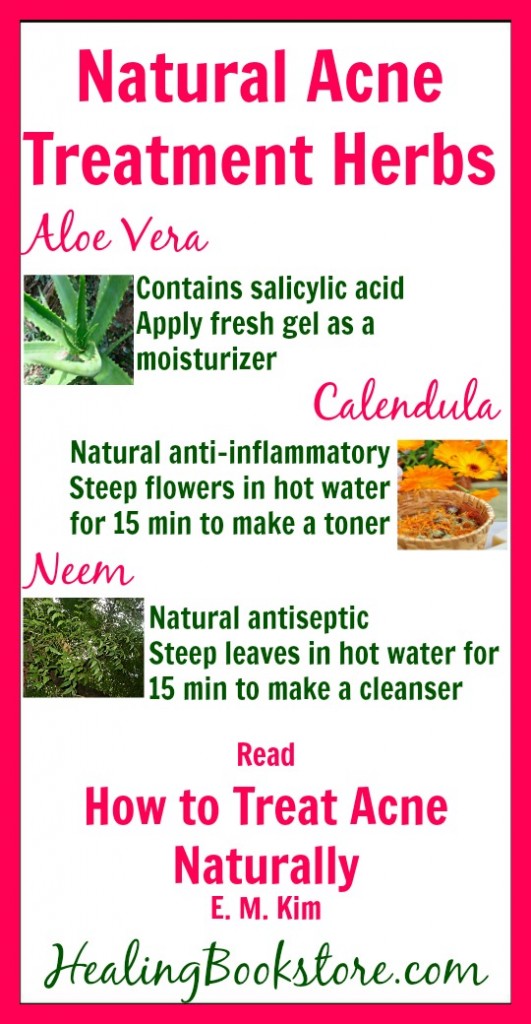 Natural Acne Treatment Herbs

Aloe Vera

Contains salicylic acid
Apply fresh gel as a moisturizer

Calendula

Natural anti-inflammatory
Steep flowers in hot water for 15 min to make a toner

Neem

Natural antiseptic
Steep leaves in hot water for 15 min to make a cleanser

Read

How to Treat Acne Naturally

E. M. Kim

HealingBookstore.com